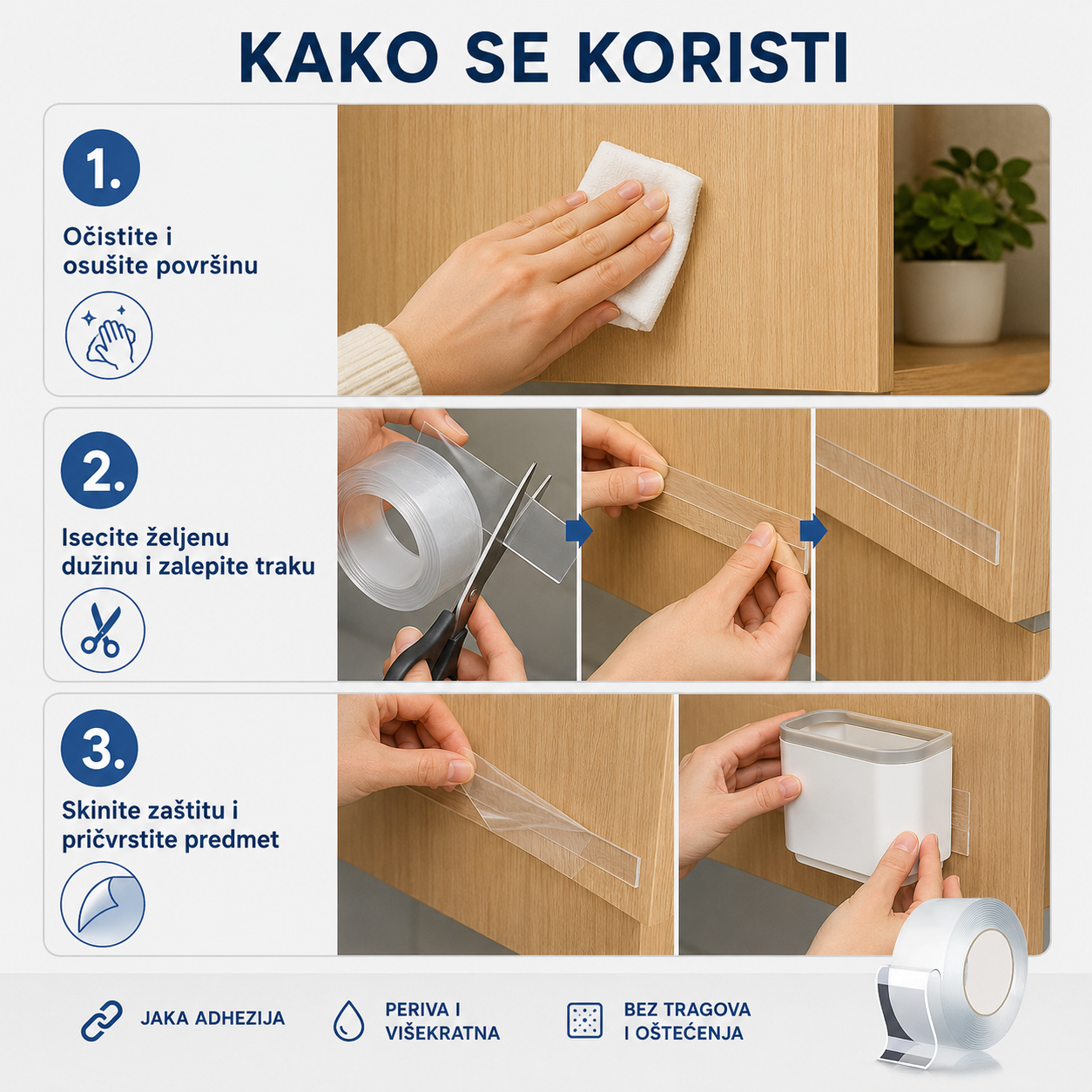 KAKO SE KORISTI

1.

Očistite i osušite površinu

2.

Isecite željenu dužinu i zalepite traku

3.

Skinite zaštitu i pričvrstite predmet

JAKA ADHEZIJA

PERIVA I VIŠEKRATNA

BEZ TRAGOVA I OŠTEĆENJA