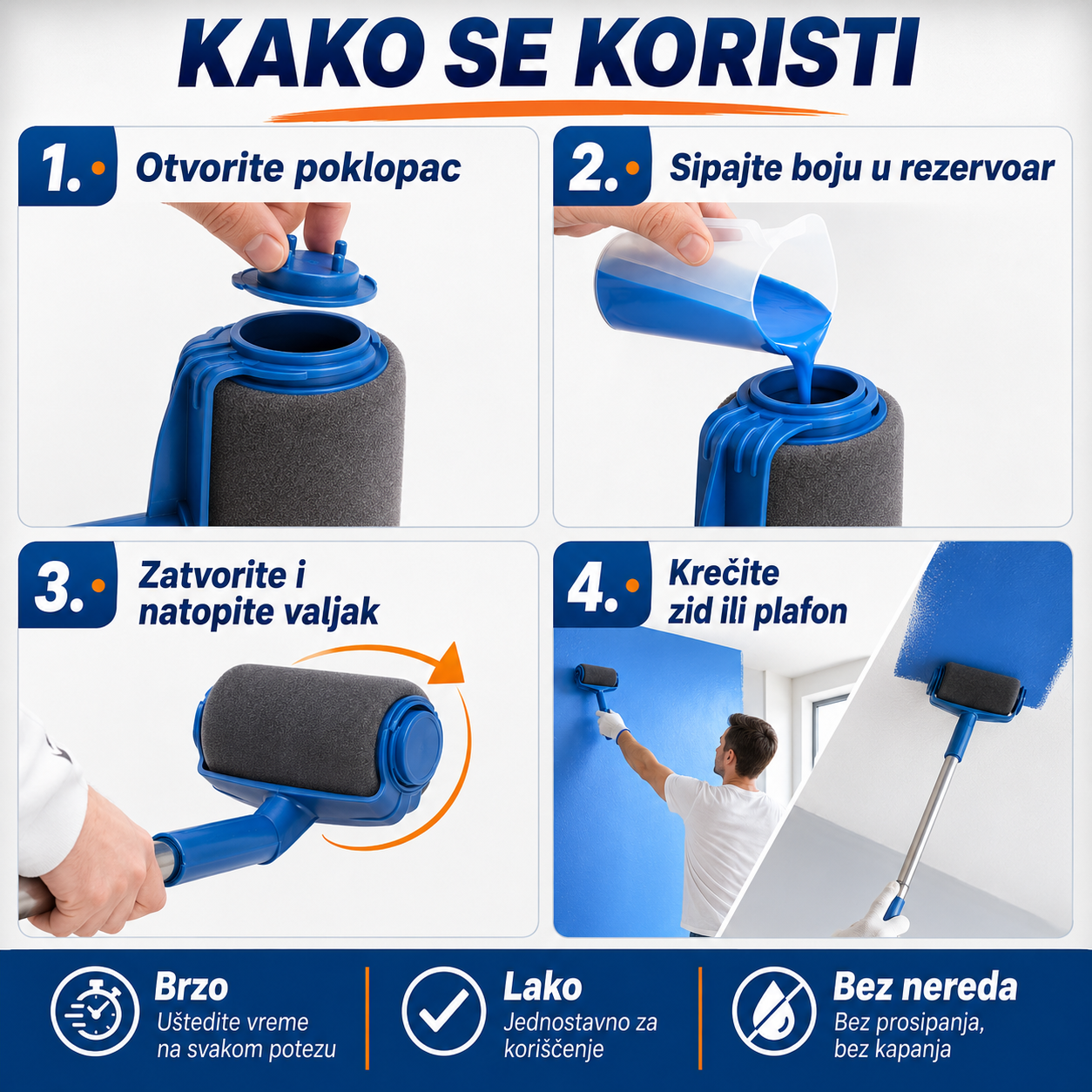 KAKO SE KORISTI

1. Otvorite poklopac

2. Sipajte boju u rezervoar

3. Zatvorite i natopite valjak

4. Krečite zid ili plafon

Brzo
Uštedite vreme na svakom potezu

Lako
Jednostavno za korišćenje

Bez nereda
Bez prosipanja, bez kapanja